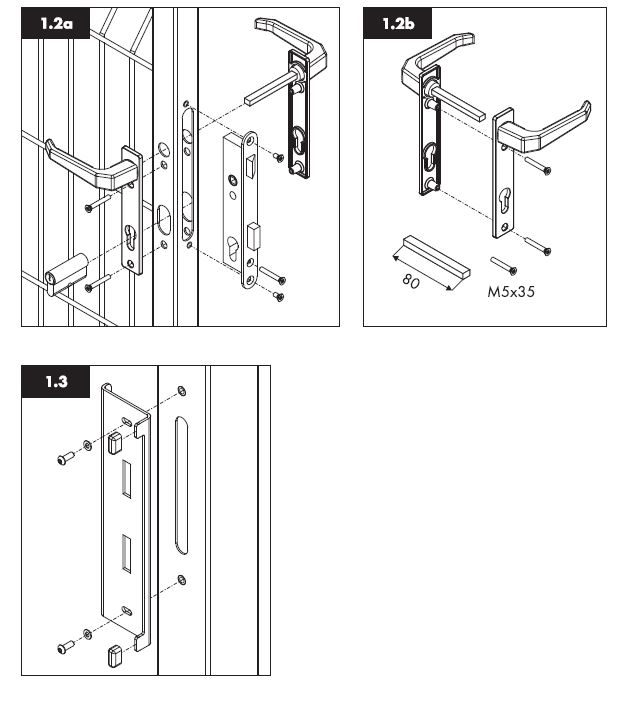 1.2a

1.2b

80

M5x35

1.3