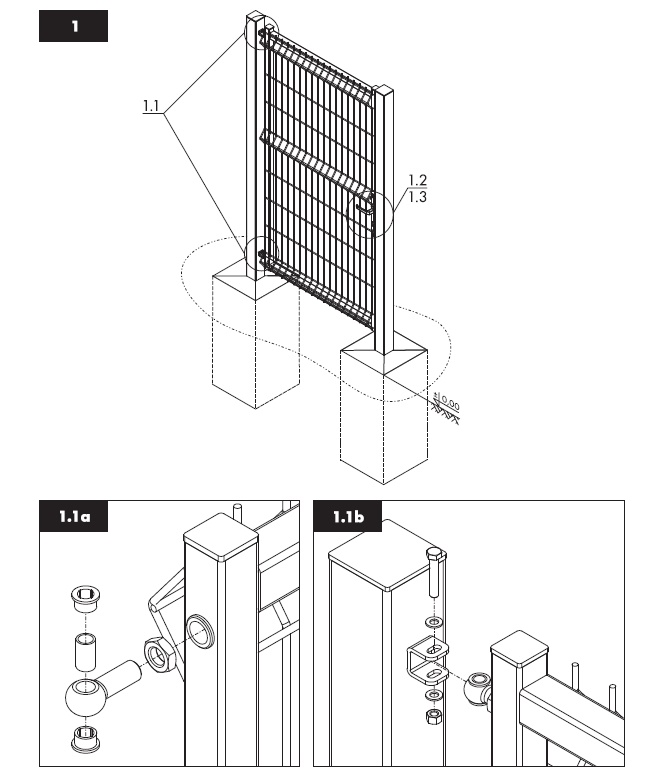 1

1.1

1.2
1.3

±0.00

1.1a

1.1b