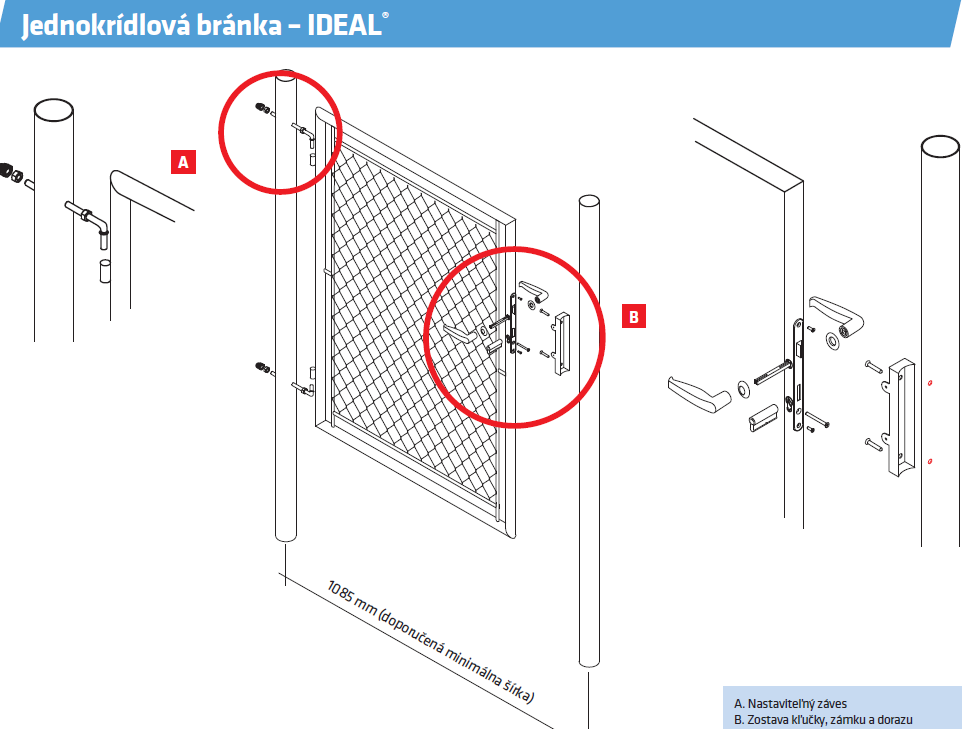 Jednokrídlová bránka – IDEAL®

A

B

1085 mm (doporučená minimálna šírka)

A. Nastaviteľný záves
B. Zostava kľučky, zámku a dorazu