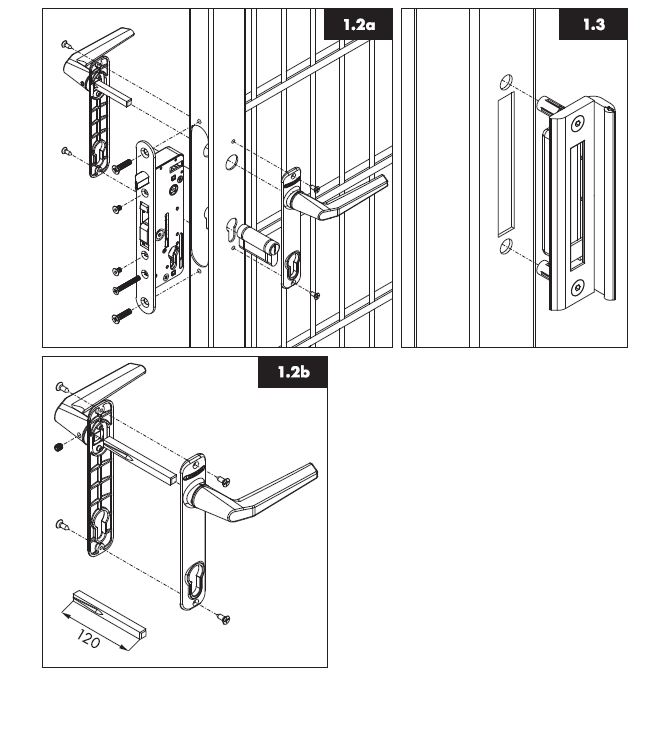 1.2a

1.3

1.2b

120